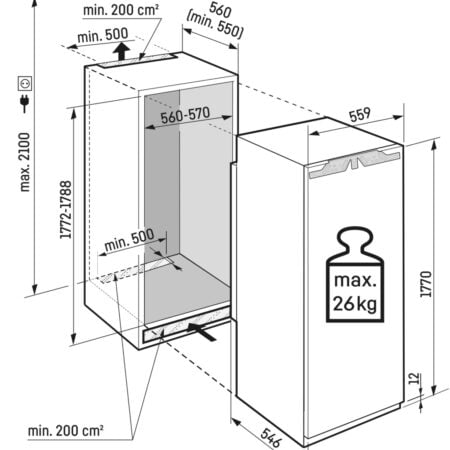 min. 200 cm²

min. 500

560 (min. 550)

max. 2100

560-570

559

1772-1788

min. 500

max. 26 kg

1770

12

min. 200 cm²

546