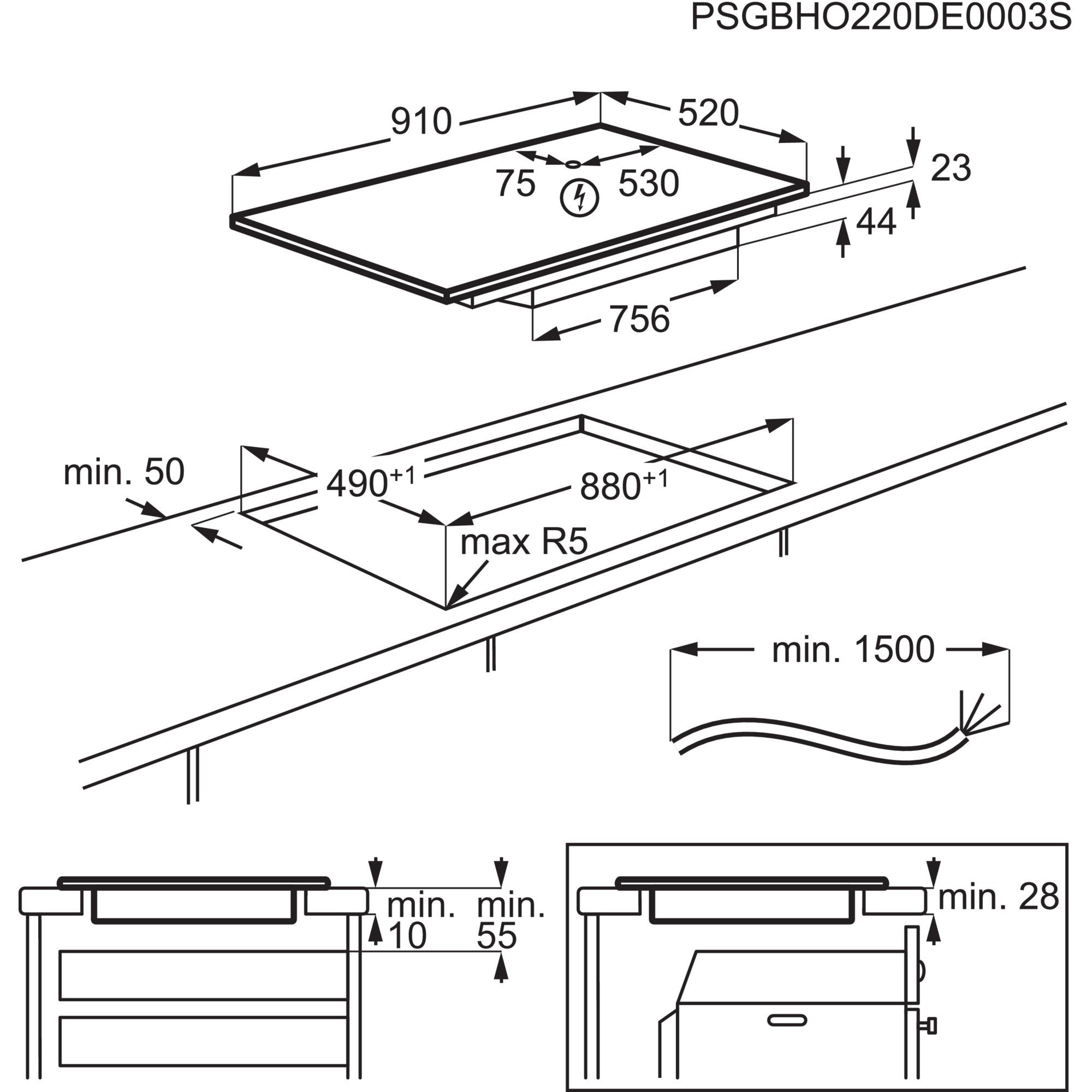 PSGBHO220DE0003S

910

520

75

530

23

44

756

min. 50

$490^{+1}$

$880^{+1}$

max R5

min. 1500

min. 10

min. 55

min. 28