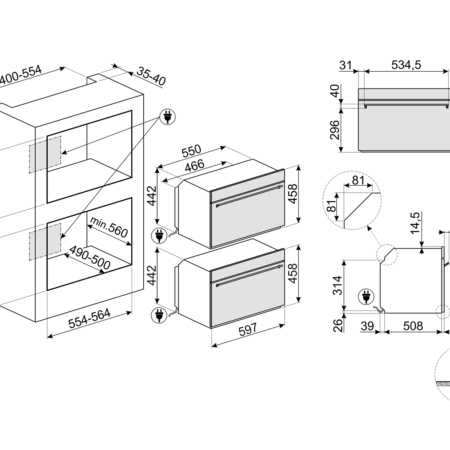 400-554
35-40
min.560
490-500
554-564
550
466
442
458
442
458
597
31
534,5
40
296
81
81
14,5
314
26
39
508