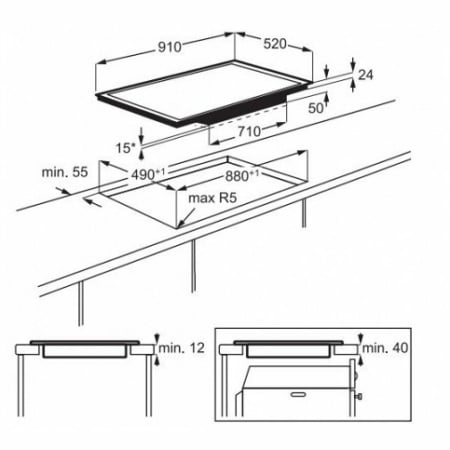 910
520
24
50
710
15*
min. 55
$490^{+1}$
$880^{+1}$
max R5
min. 12
min. 40