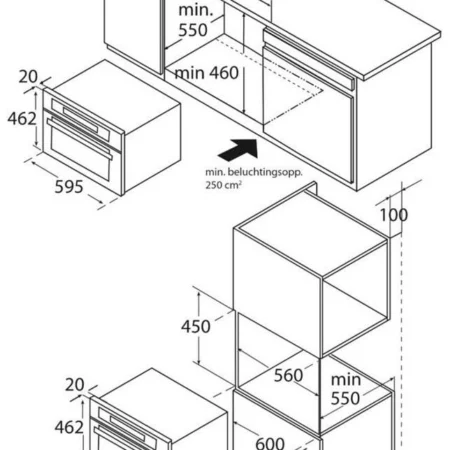 min.
550

min 460

20

462

595

min. beluchtingsopp.
250 cm$^2$

100

450

560

min
550

20

462

600